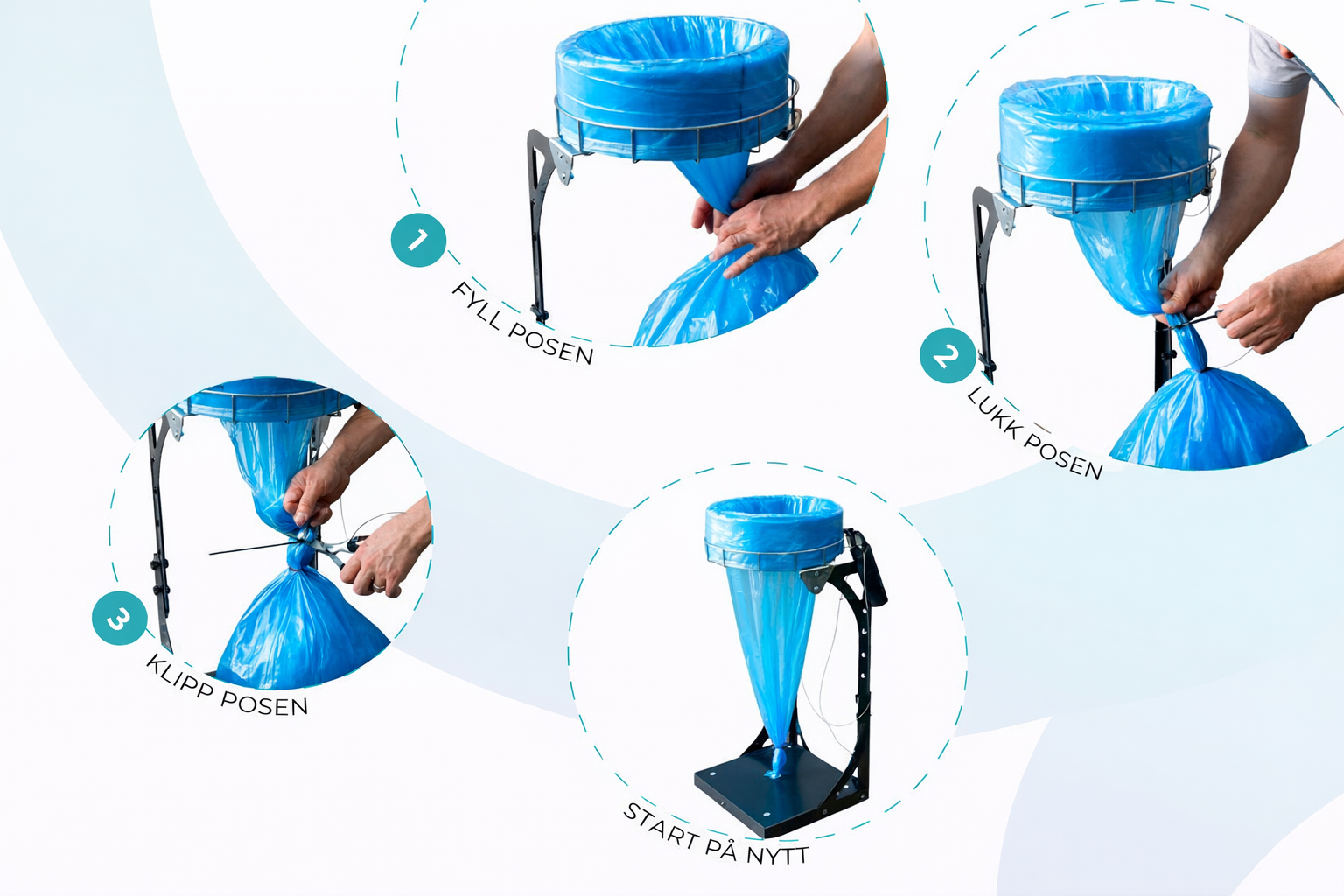 1
FYLL POSEN

2
LUKK POSEN

3
KLIPP POSEN

START PÅ NYTT