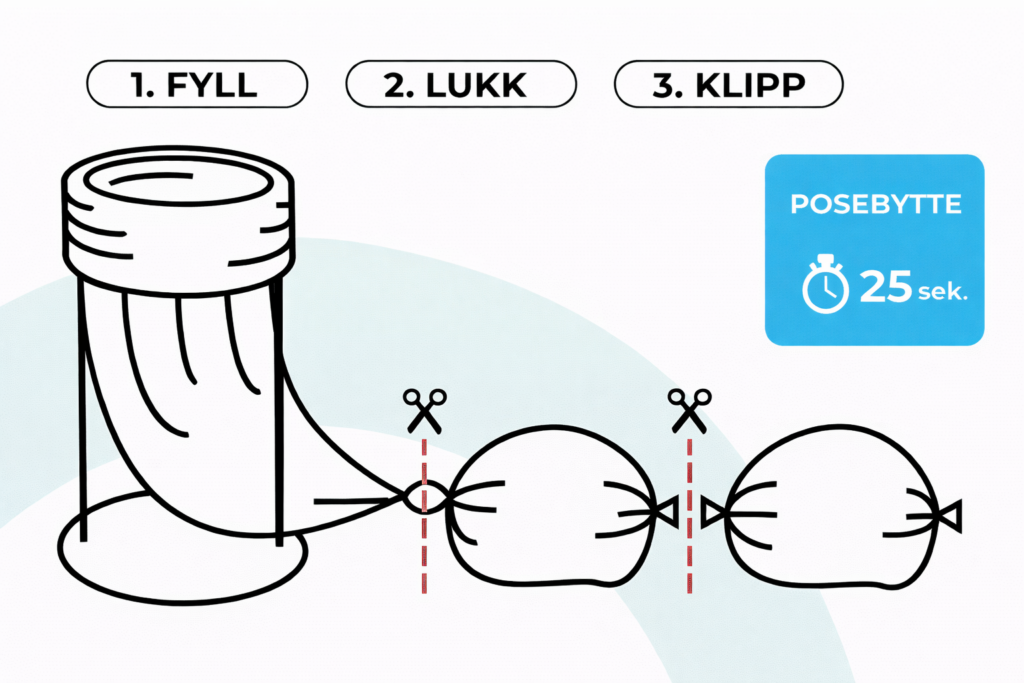 1. FYLL

2. LUKK

3. KLIPP

POSEBYTTE

25 sek.